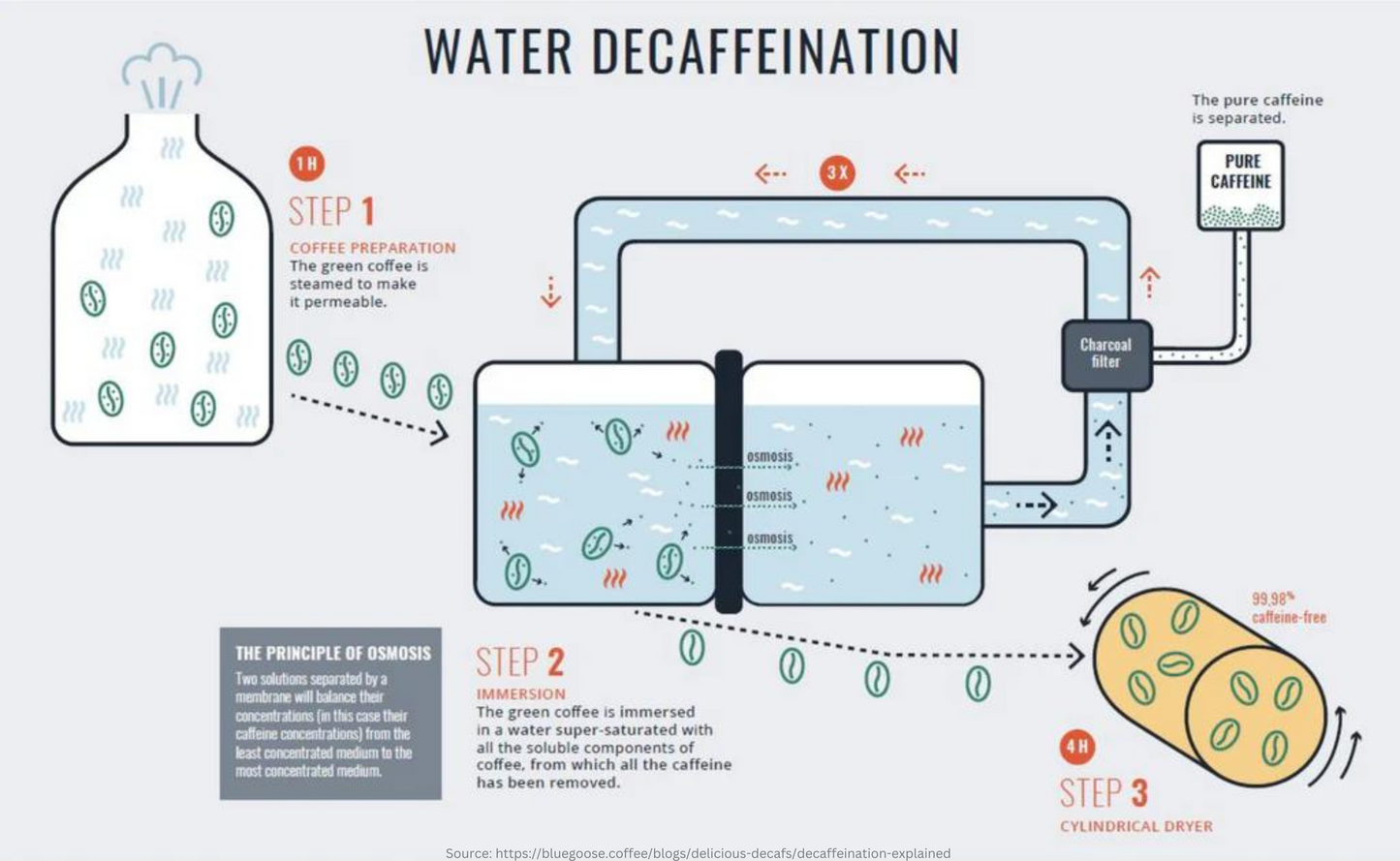 WATER DECAFFEINATION

1 H

STEP 1

COFFEE PREPARATION

The green coffee is steamed to make it permeable.

3 X

The pure caffeine is separated.

PURE CAFFEINE

Charcoal filter

osmosis

osmosis

osmosis

THE PRINCIPLE OF OSMOSIS

Two solutions separated by a membrane will balance their concentrations (in this case their caffeine concentrations) from the least concentrated medium to the most concentrated medium.

STEP 2

IMMERSION

The green coffee is immersed in a water super-saturated with all the soluble components of coffee, from which all the caffeine has been removed.

99,98% caffeine-free

4 H

STEP 3

CYLINDRICAL DRYER

Source: https://bluegoose.coffee/blogs/delicious-decafs/decaffeination-explained